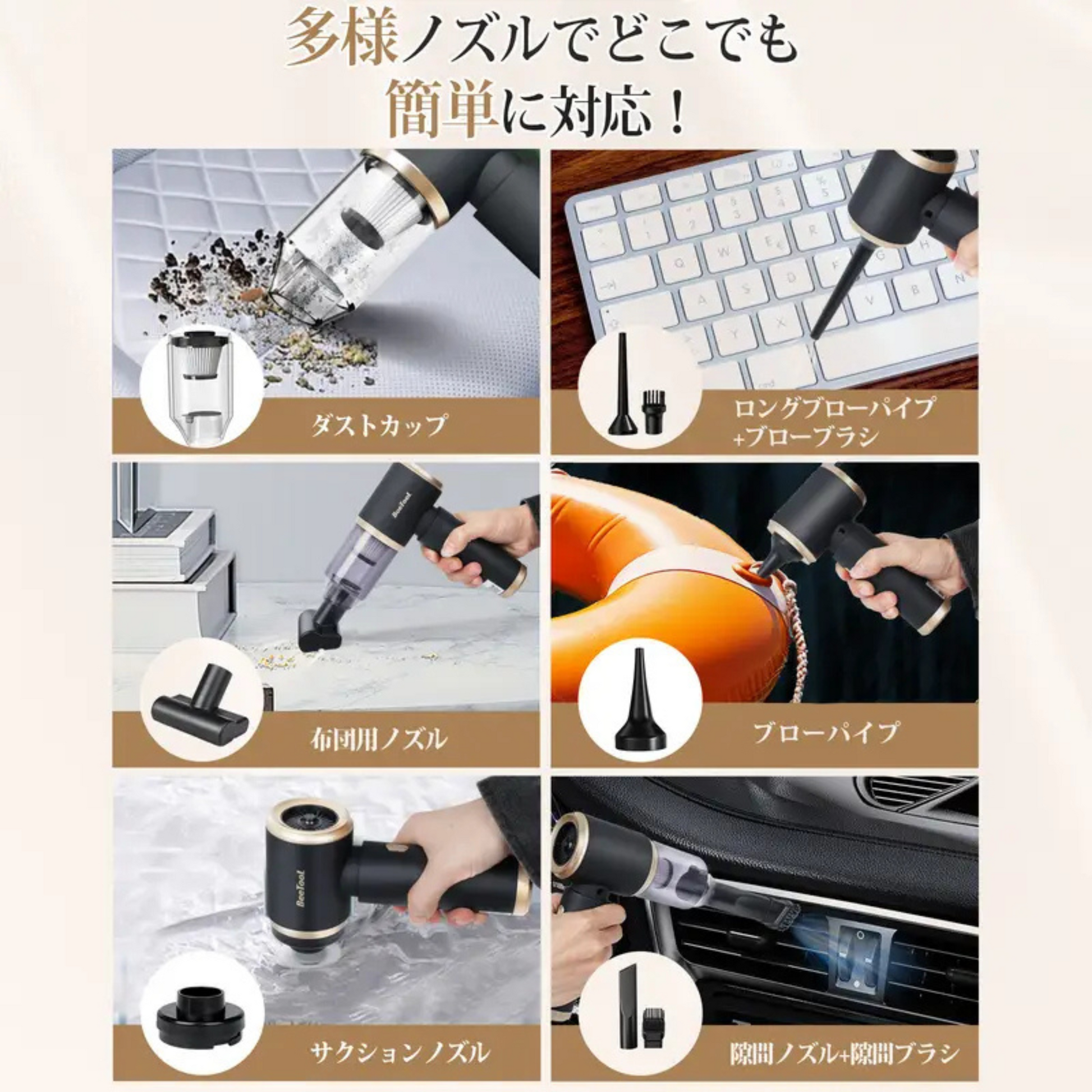 多様ノズルでどこでも
簡単に対応！

ダストカップ

ロングブローパイプ
+ブローブラシ

BeeTool

布団用ノズル

ブローパイプ

BeeTool

サクションノズル

隙間ノズル+隙間ブラシ